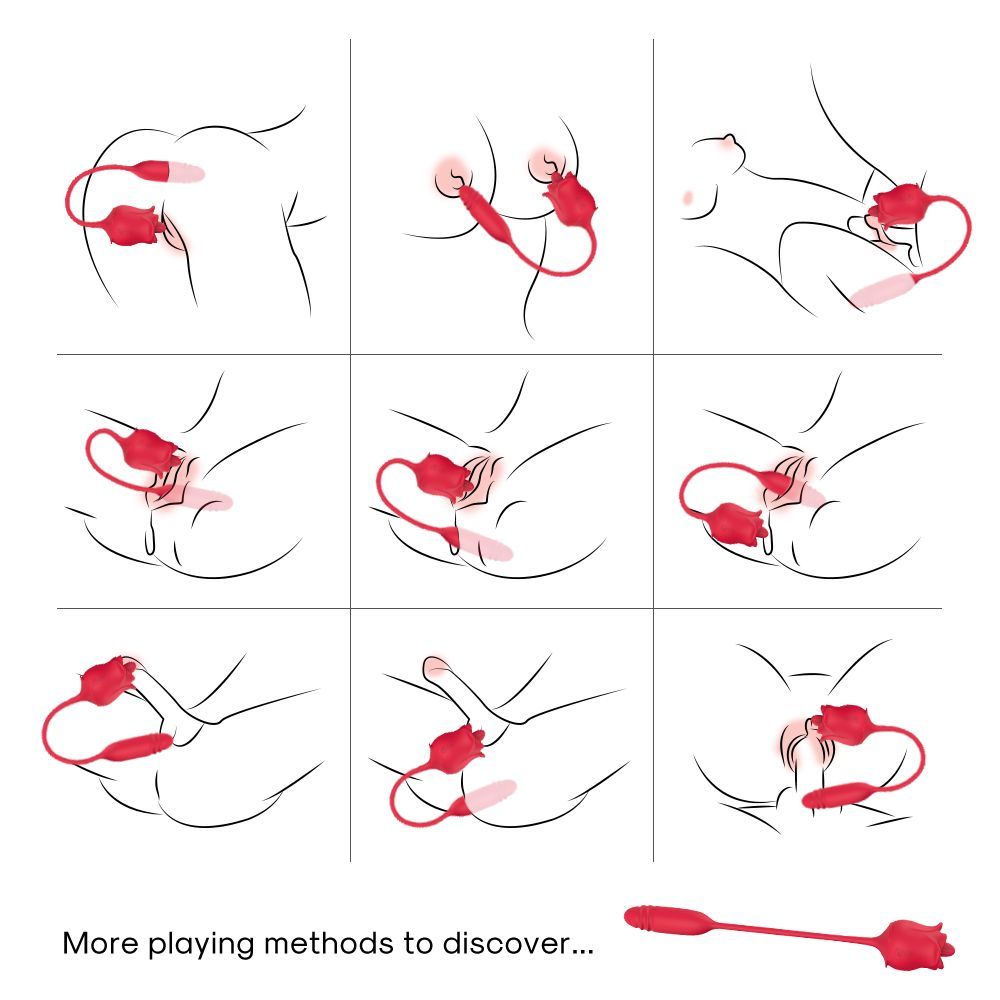 More playing methods to discover...